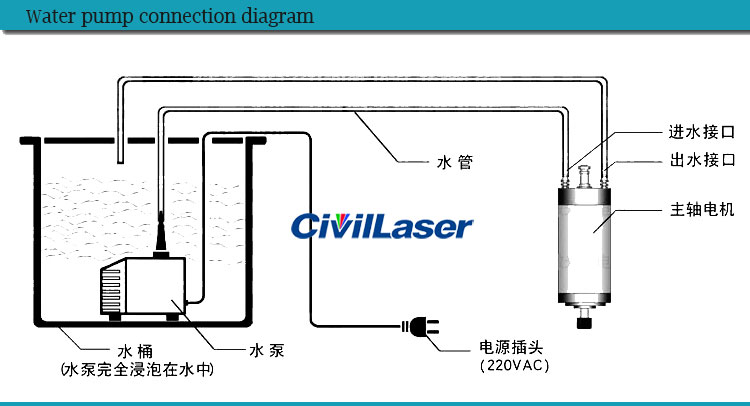 Water pump connection diagram

水 管

进水接口

出水接口

主轴电机

CivilLaser

水 桶
(水泵完全浸泡在水中)

水 泵

电源插头
(220VAC)